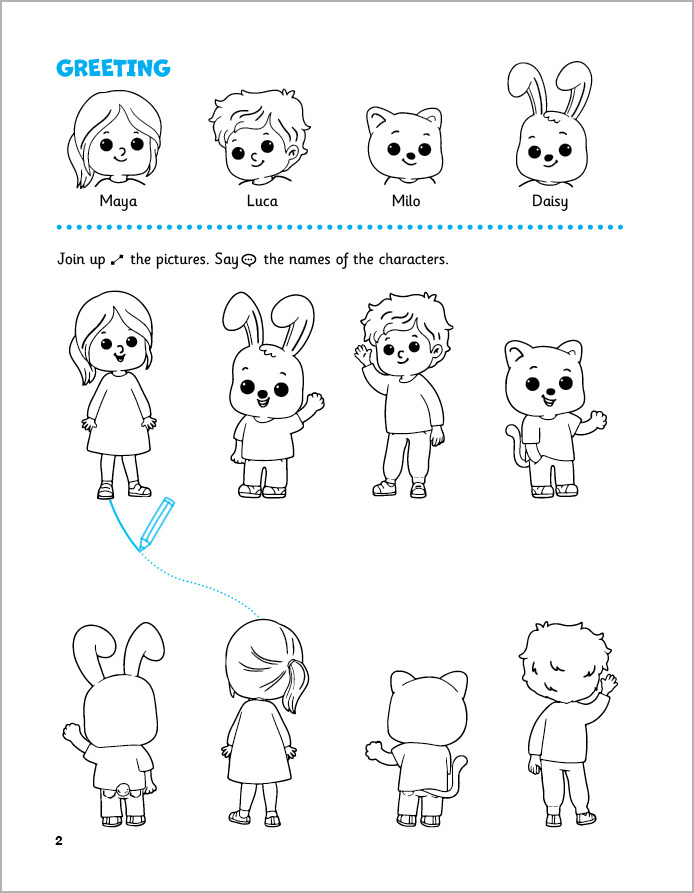 GREETING

Maya

Luca

Milo

Daisy

Join up the pictures. Say the names of the characters.

2