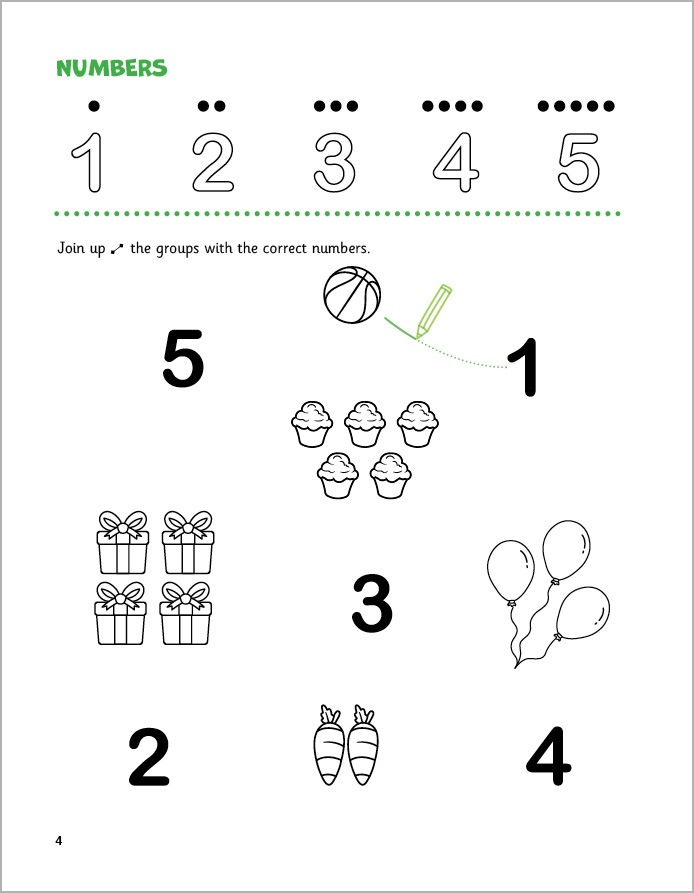 NUMBERS

1 2 3 4 5

Join up the groups with the correct numbers.

5

1

3

2

4

4