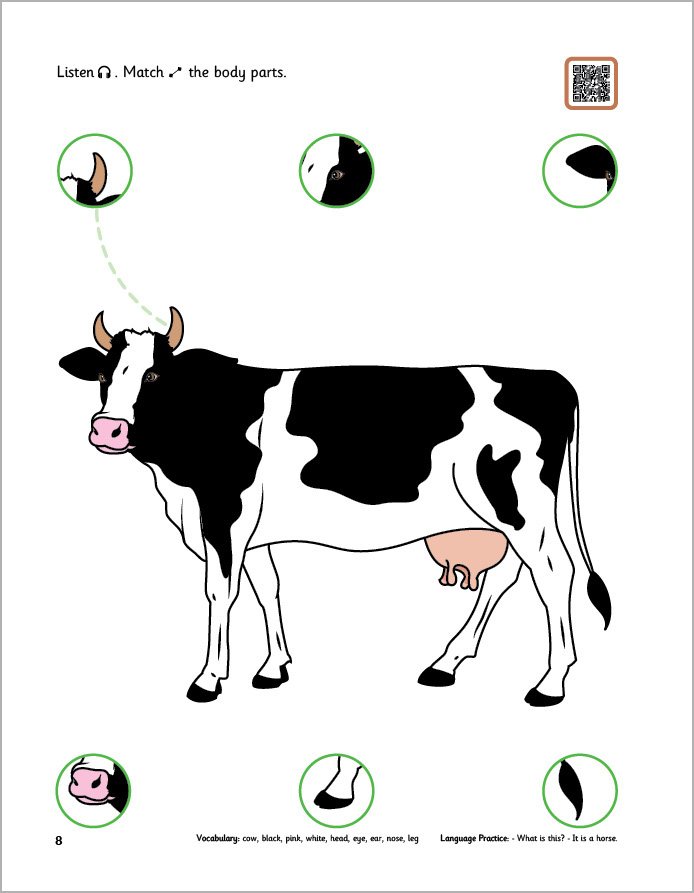 Listen . Match the body parts.

8

Vocabulary: cow, black, pink, white, head, eye, ear, nose, leg

Language Practice: - What is this? - It is a horse.